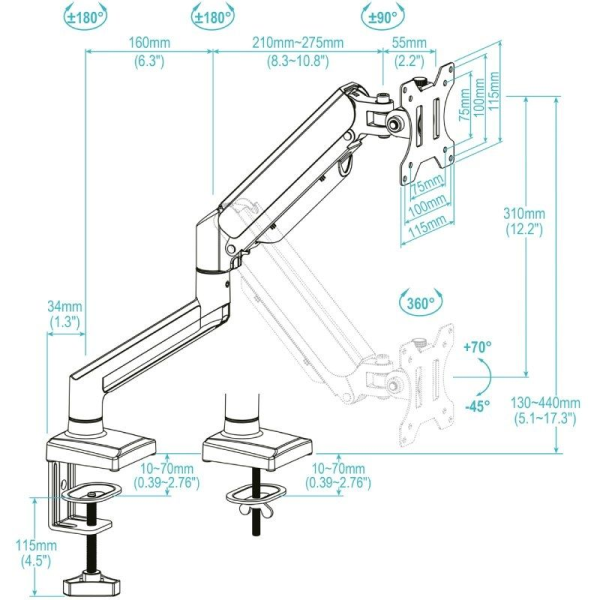 ±180°
±180°
±90°
160mm
(6.3")
210mm~275mm
(8.3~10.8")
55mm
(2.2")
75mm
100mm
115mm
75mm
100mm
115mm
310mm
(12.2")
34mm
(1.3")
360°
+70°
-45°
130~440mm
(5.1~17.3")
10~70mm
(0.39~2.76")
10~70mm
(0.39~2.76")
115mm
(4.5")